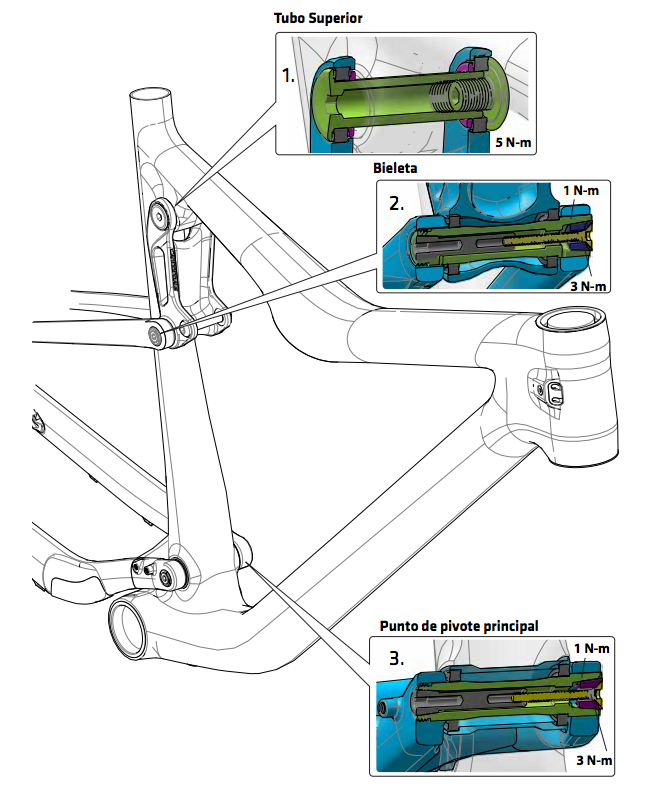 Tubo Superior

1.

5 N-m

Bieleta

2.

1 N-m

3 N-m

Punto de pivote principal

3.

1 N-m

3 N-m