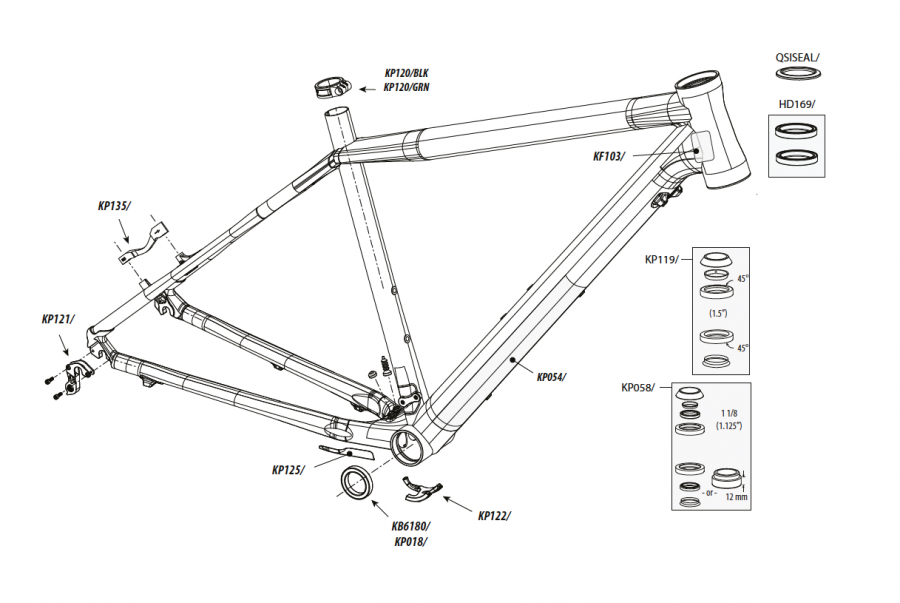 KP120/BLK
KP120/GRN

QSISEAL/

HD169/

KF103/

KP135/

KP119/

45°

(1.5")

45°

KP121/

KP054/

KP058/

1 1/8
(1.125")

- or -

12 mm

KP125/

KP122/

KB6180/
KP018/