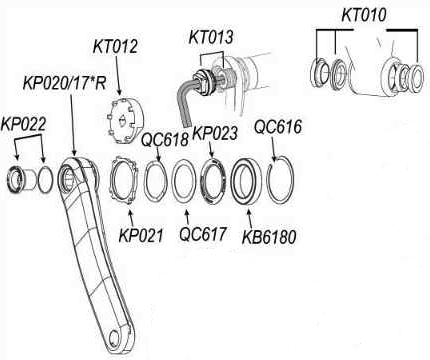 KT010
KT013
KT012
KP020/17*R
KP022
QC618
KP023
QC616
KP021
QC617
KB6180