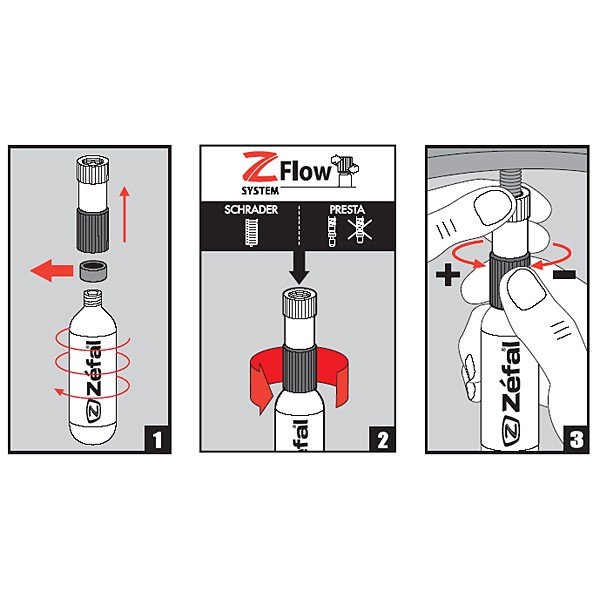 Zéfal

1

Z Flow
SYSTEM

SCHRADER

PRESTA

Zéfal

2

+

-

Zéfal

3