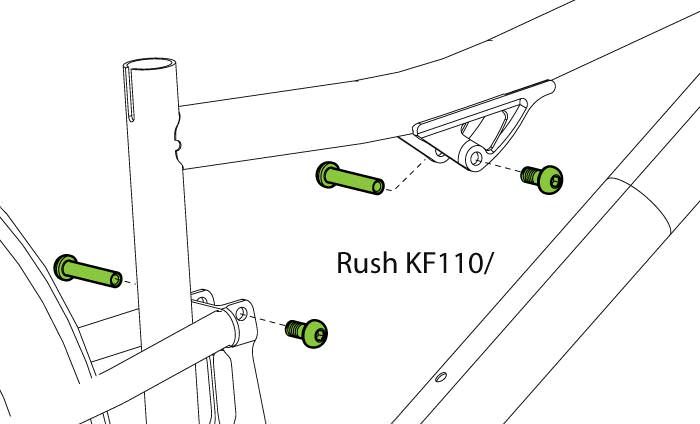 Rush KF110/