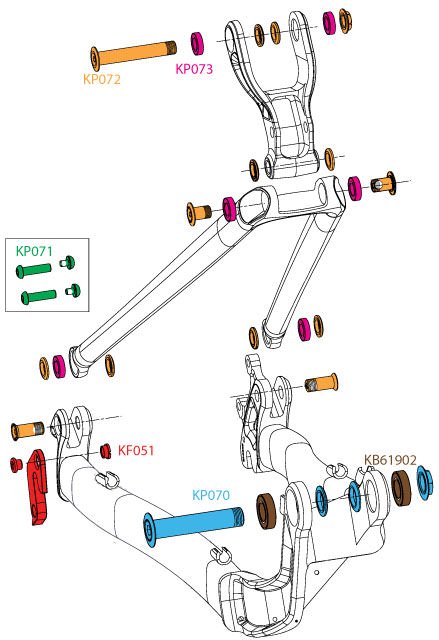 KP072
KP073
KP071
KF051
KB61902
KP070